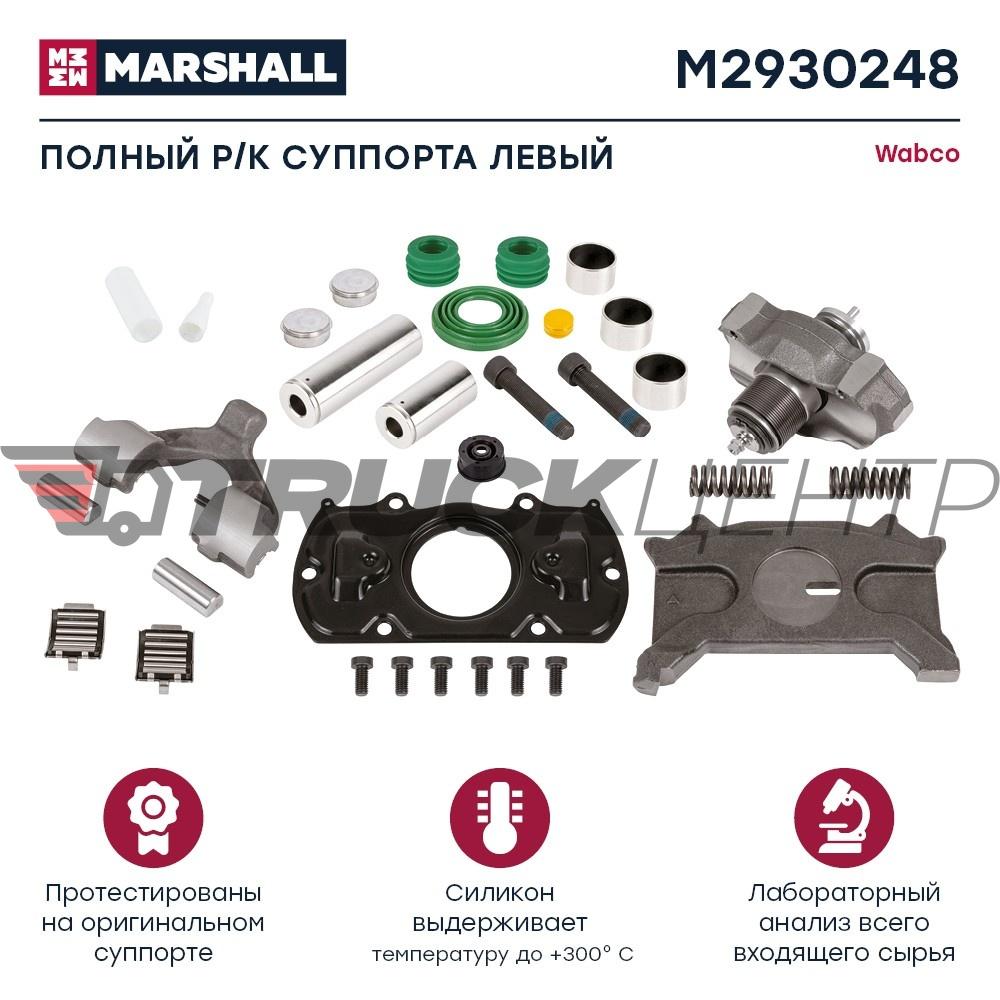 MARSHALL

M2930248

ПОЛНЫЙ Р/К СУППОРТА ЛЕВЫЙ

Wabco

TRUCKЦЕНТР

Протестированы на оригинальном суппорте

Силикон выдерживает температуру до +300° С

Лабораторный анализ всего входящего сырья